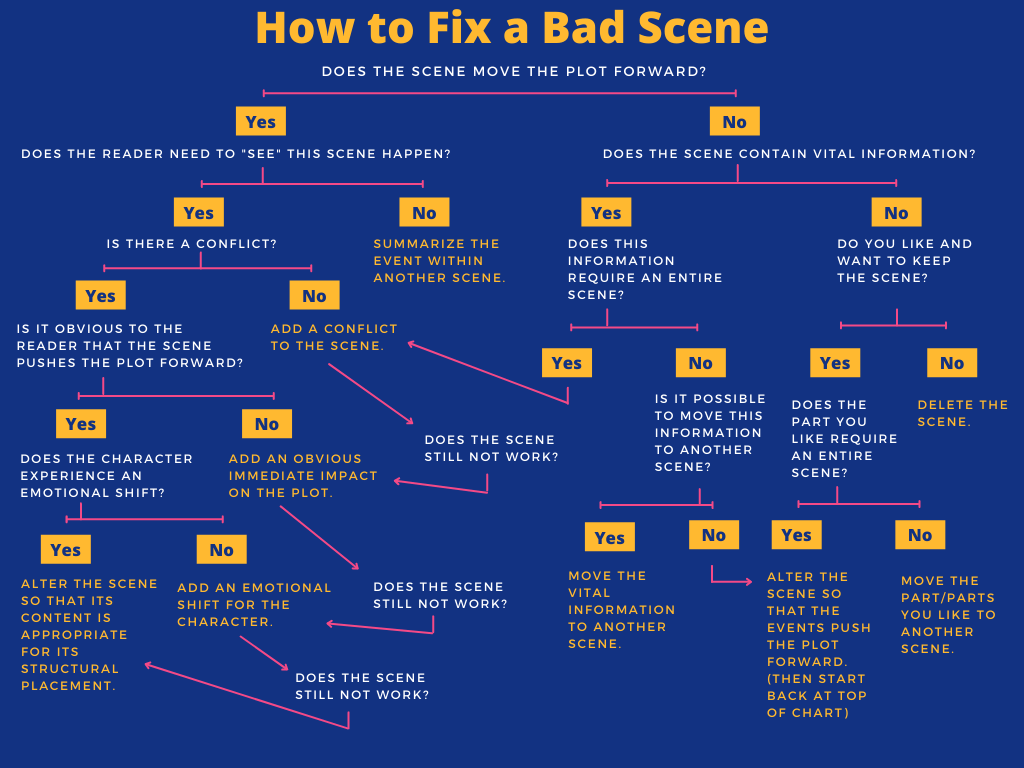 How to Fix a Bad Scene

DOES THE SCENE MOVE THE PLOT FORWARD?

Yes

DOES THE READER NEED TO "SEE" THIS SCENE HAPPEN?

Yes

IS THERE A CONFLICT?

Yes

IS IT OBVIOUS TO THE READER THAT THE SCENE PUSHES THE PLOT FORWARD?

Yes

DOES THE CHARACTER EXPERIENCE AN EMOTIONAL SHIFT?

Yes

ALTER THE SCENE SO THAT ITS CONTENT IS APPROPRIATE FOR ITS STRUCTURAL PLACEMENT.

No

ADD AN EMOTIONAL SHIFT FOR THE CHARACTER.

DOES THE SCENE STILL NOT WORK?

No

ADD AN OBVIOUS IMMEDIATE IMPACT ON THE PLOT.

DOES THE SCENE STILL NOT WORK?

No

ADD A CONFLICT TO THE SCENE.

DOES THE SCENE STILL NOT WORK?

No

SUMMARIZE THE EVENT WITHIN ANOTHER SCENE.

No

DOES THE SCENE CONTAIN VITAL INFORMATION?

Yes

DOES THIS INFORMATION REQUIRE AN ENTIRE SCENE?

Yes

No

IS IT POSSIBLE TO MOVE THIS INFORMATION TO ANOTHER SCENE?

Yes

MOVE THE VITAL INFORMATION TO ANOTHER SCENE.

No

No

DO YOU LIKE AND WANT TO KEEP THE SCENE?

Yes

DOES THE PART YOU LIKE REQUIRE AN ENTIRE SCENE?

Yes

ALTER THE SCENE SO THAT THE EVENTS PUSH THE PLOT FORWARD. (THEN START BACK AT TOP OF CHART)

No

MOVE THE PART/PARTS YOU LIKE TO ANOTHER SCENE.

No

DELETE THE SCENE.